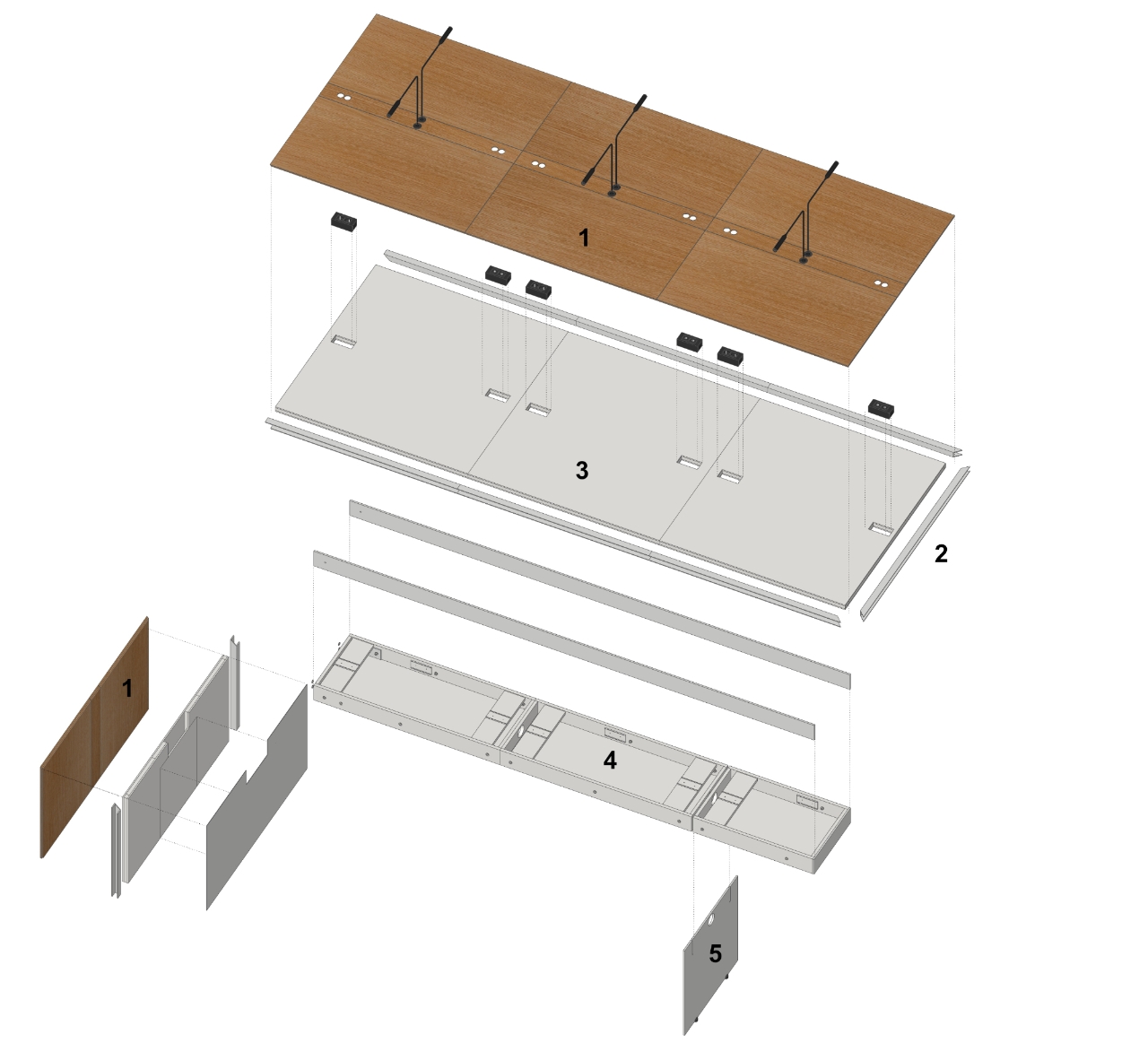 1

3

2

1

4

5